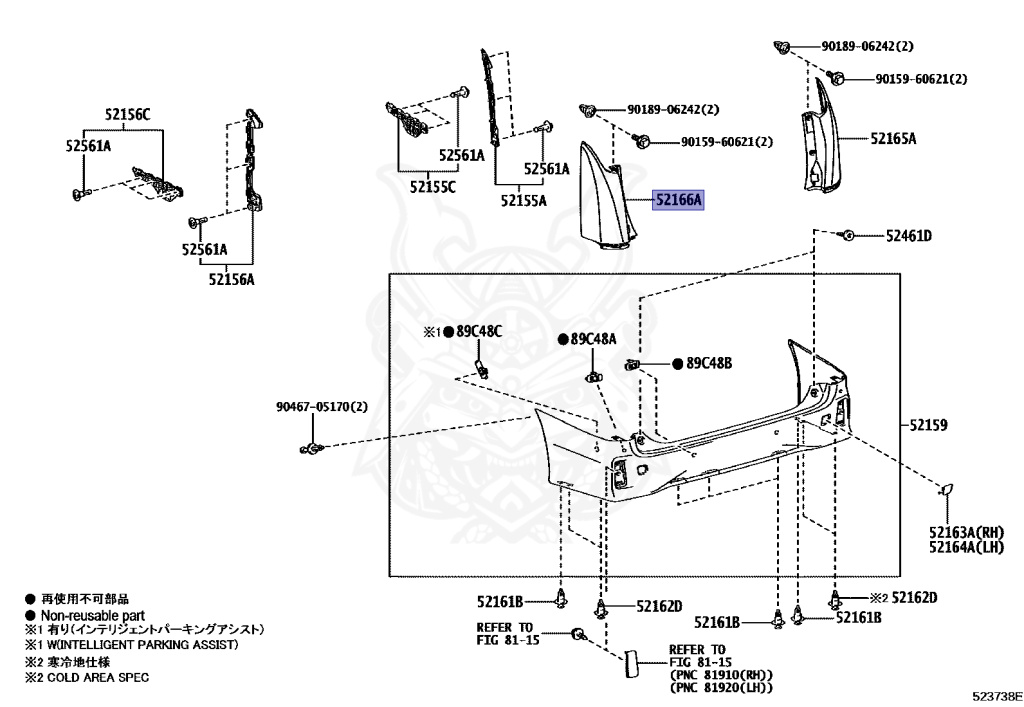 52156C
52561A
52561A
52156A
52561A
52155C
52561A
52155A
90189-06242(2)
90159-60621(2)
52166A
90189-06242(2)
90159-60621(2)
52165A
52461D
※1 ● 89C48C
● 89C48A
● 89C48B
90467-05170(2)
52159
52163A(RH)
52164A(LH)
52161B
52162D
52161B
52161B
※2 52162D
REFER TO FIG 81-15
REFER TO FIG 81-15 (PNC 81910(RH)) (PNC 81920(LH))

● 再使用不可部品
● Non-reusable part
※1 有り(インテリジェントパーキングアシスト)
※1 W(INTELLIGENT PARKING ASSIST)
※2 寒冷地仕様
※2 COLD AREA SPEC

523738E