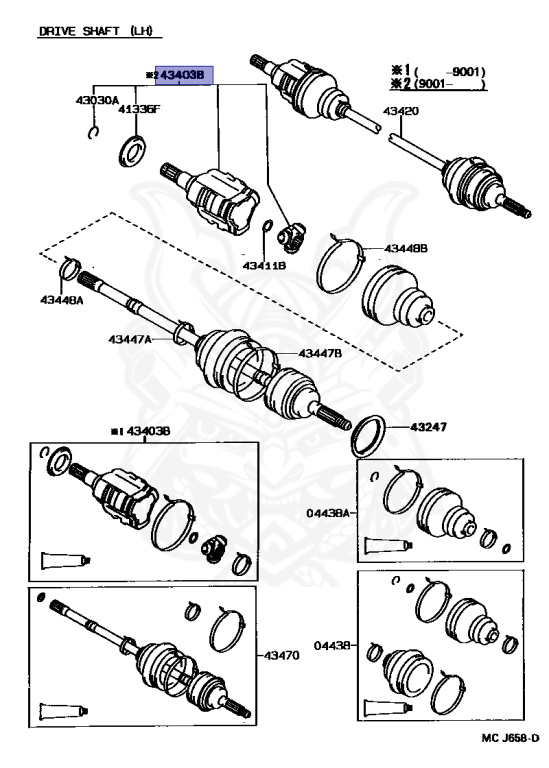 DRIVE SHAFT (LH)

※2 43403B

※1 ( -9001)
※2 (9001- )

43030A
41336F
43420
43411B
43448B
43448A
43447A
43447B
43247
※1 43403B
04438A
43470
04438

MC J658-D