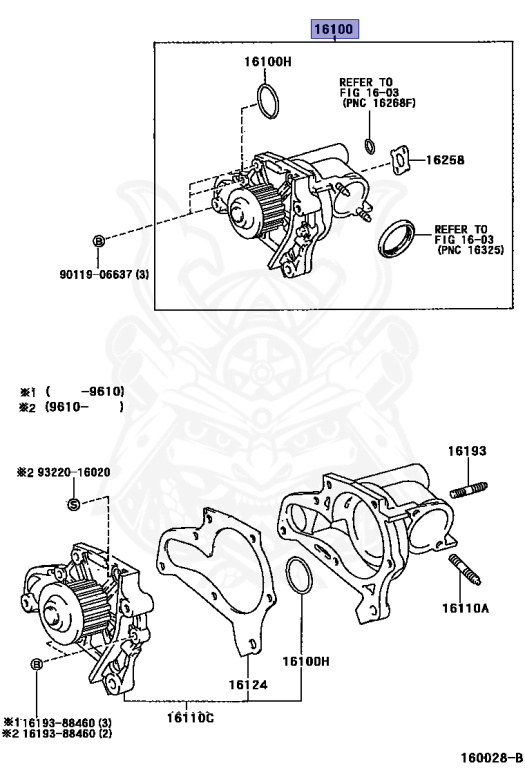 16100

16100H

REFER TO FIG 16-03 (PNC 16268F)

16258

REFER TO FIG 16-03 (PNC 16325)

B

90119-06637 (3)

※1 ( -9610)
※2 (9610- )

※2 93220-16020

S

16193

16110A

16100H

16124

B

16110C

※1 16193-88460 (3)
※2 16193-88460 (2)

160028-B