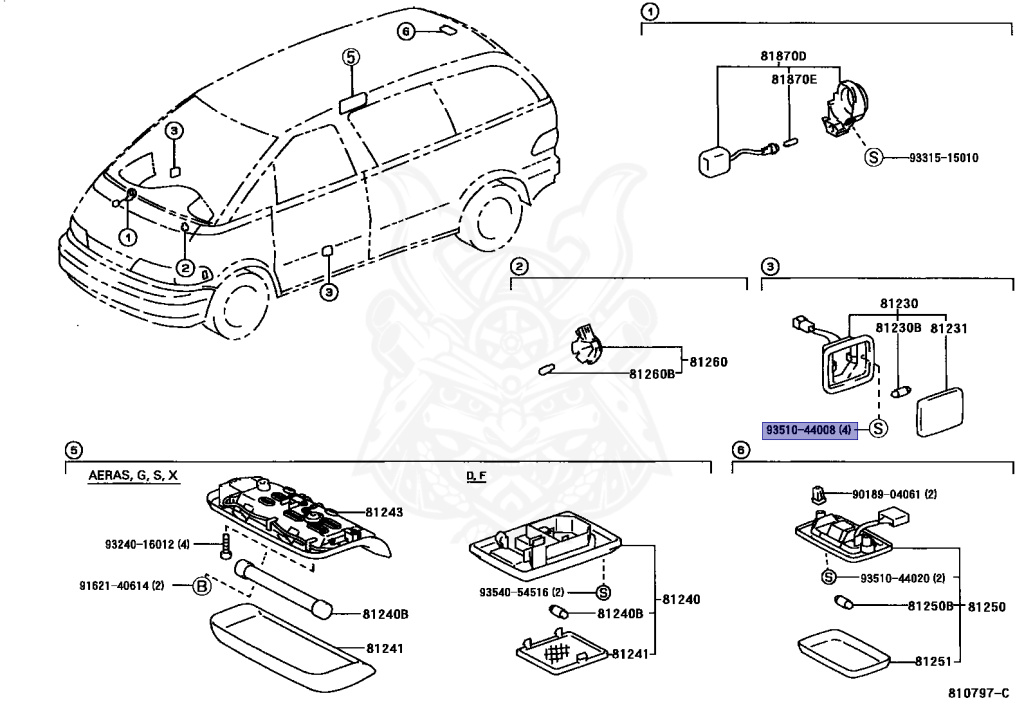 6
5
3
1
2
3
1
81870D
81870E
S 93315-15010
2
81260
81260B
3
81230
81230B 81231
93510-44008 (4) S
5
AERAS, G, S, X
81243
93240-16012 (4)
91621-40614 (2) B
81240B
81241
D, F
93540-54516 (2) S
81240B
81240
81241
6
90189-04061 (2)
S 93510-44020 (2)
81250B 81250
81251
810797-C