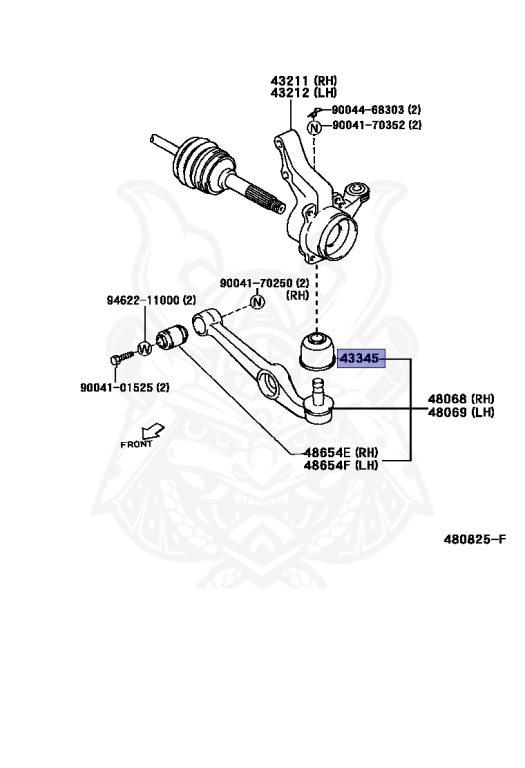 43211 (RH)
43212 (LH)

90044-68303 (2)
N 90041-70352 (2)

90041-70250 (2)
(RH)
N

94622-11000 (2)
W

90041-01525 (2)

43345

48068 (RH)
48069 (LH)

FRONT

48654E (RH)
48654F (LH)

480825-F