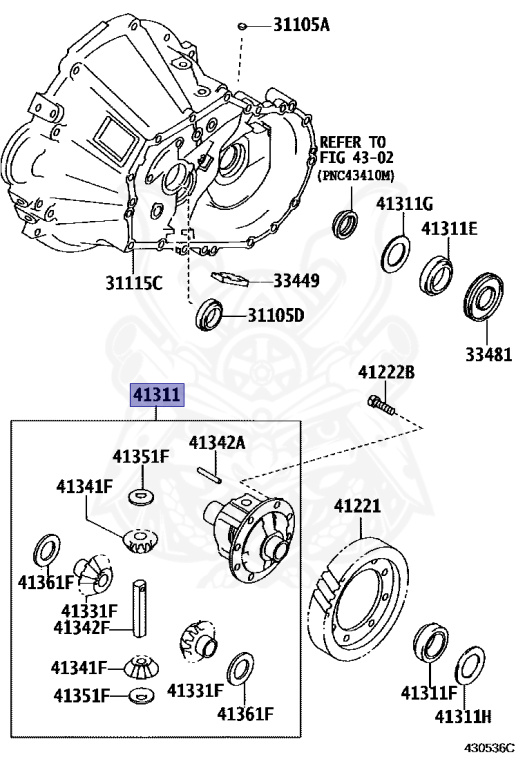 31105A
REFER TO FIG 43-02 (PNC43410M)
41311G
41311E
31115C
33449
31105D
33481
41222B
41311
41342A
41351F
41341F
41221
41361F
41331F
41342F
41341F
41351F
41331F
41361F
41311F
41311H
430536C