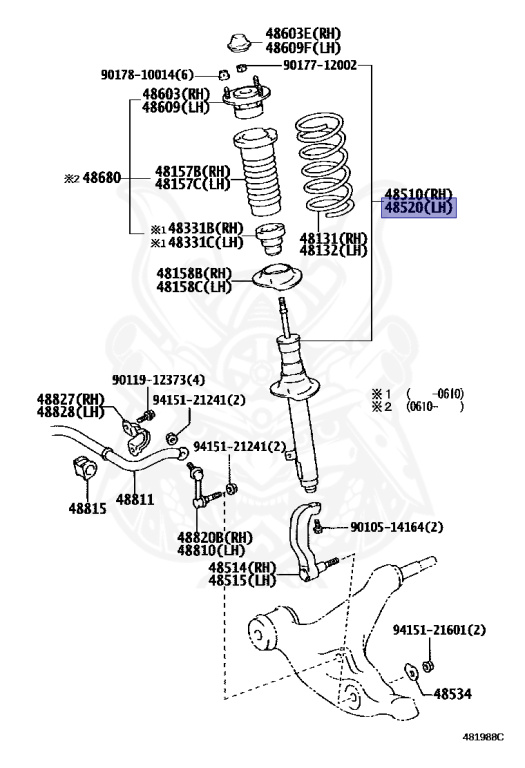 48603E(RH)
48609F(LH)

90178-10014(6)

90177-12002

48603(RH)
48609(LH)

※2 48680

48157B(RH)
48157C(LH)

48510(RH)
48520(LH)

※1 48331B(RH)
※1 48331C(LH)

48131(RH)
48132(LH)

48158B(RH)
48158C(LH)

90119-12373(4)

48827(RH)
48828(LH)

94151-21241(2)

※1 ( -0610)
※2 (0610- )

94151-21241(2)

48815

48811

48820B(RH)
48810(LH)

90105-14164(2)

48514(RH)
48515(LH)

94151-21601(2)

48534

481988C