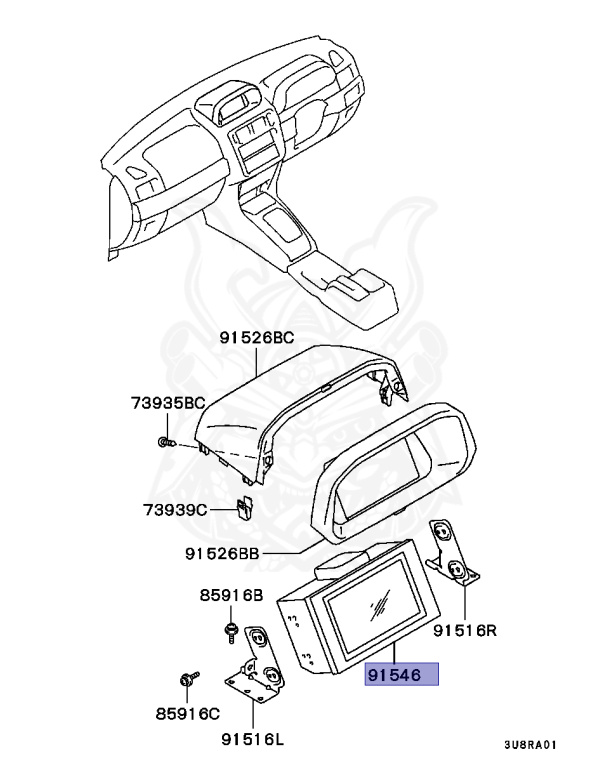 91526BC

73935BC

73939C

91526BB

85916B

91516R

91546

85916C

91516L

3U8RA01