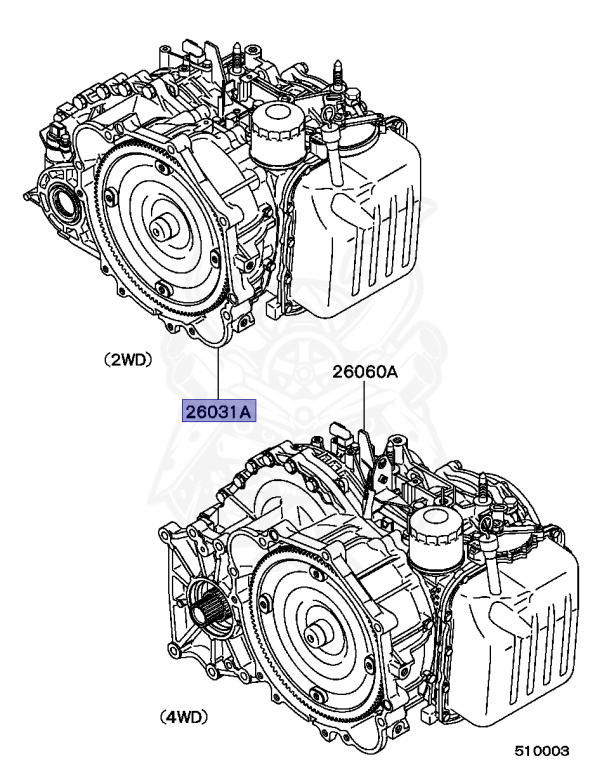 (2WD)

26060A

26031A

(4WD)

510003