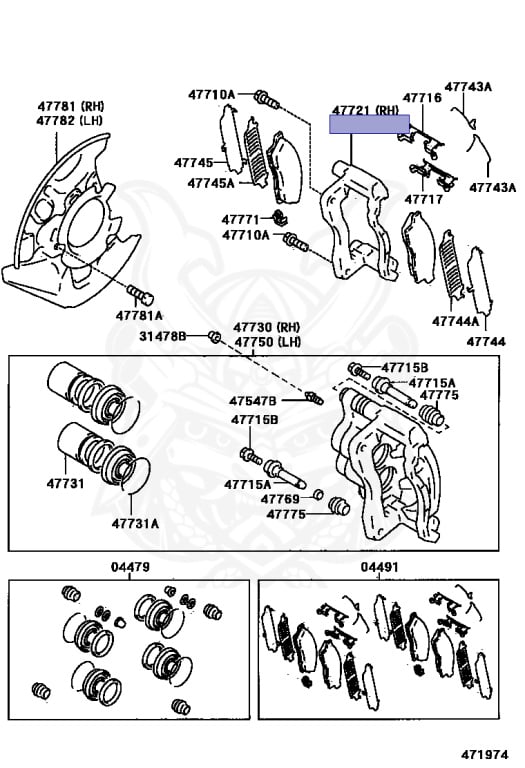 47781 (RH)
47782 (LH)

47710A
47721 (RH)
47716
47743A

47745
47745A
47743A
47717

47771
47710A

47781A

47744A
47744

31478B
47730 (RH)
47750 (LH)

47715B
47715A
47775

47547B

47715B

47731
47715A
47769
47775

47731A

04479
04491

471974