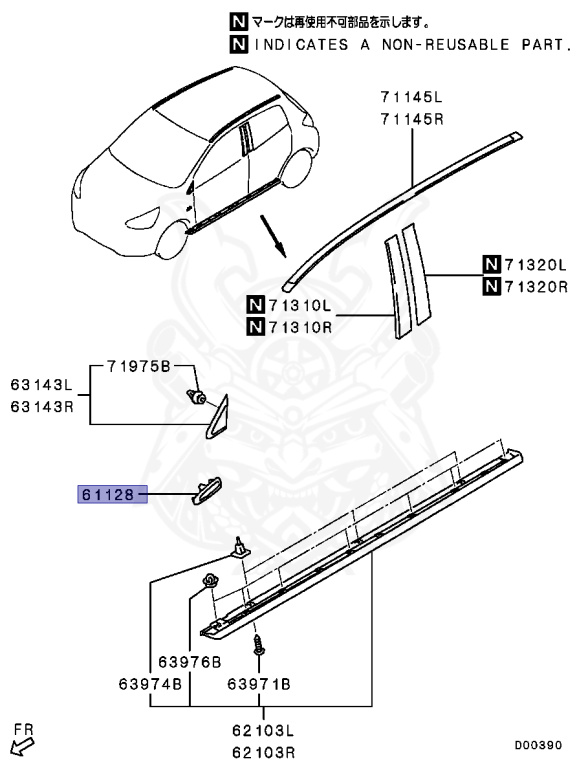 N マークは再使用不可部品を示します。
N INDICATES A NON-REUSABLE PART.

71145L
71145R

N 71320L
N 71320R

N 71310L
N 71310R

71975B
63143L
63143R

61128

63976B
63974B
63971B

62103L
62103R

FR

D00390