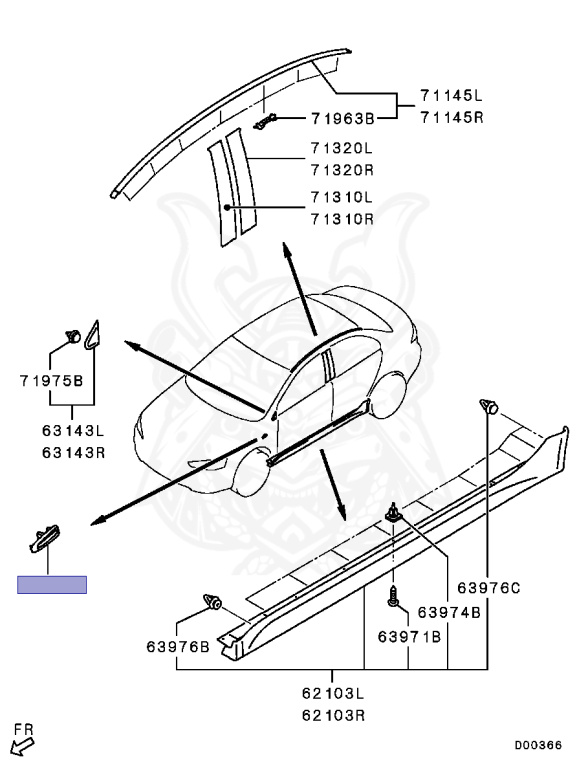 71145L
71145R
71963B
71320L
71320R
71310L
71310R
71975B
63143L
63143R
63976C
63974B
63971B
63976B
62103L
62103R
FR
D00366