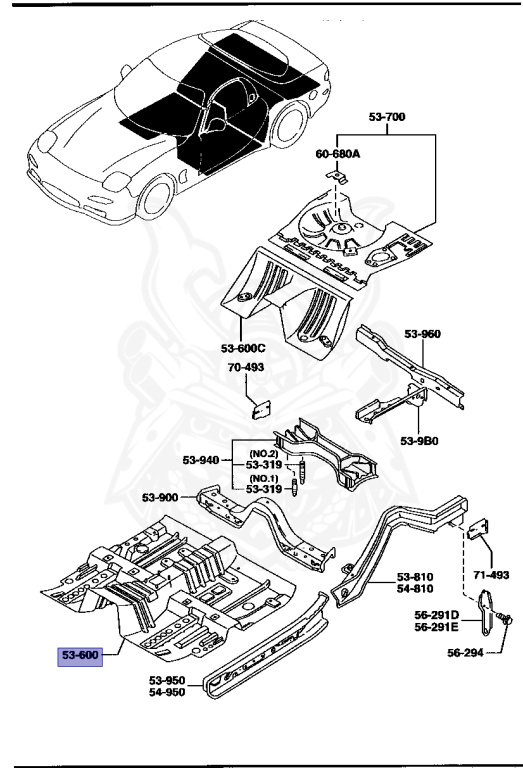 53-700
60-680A
53-600C
53-960
70-493
53-9B0
53-940
(NO.2)
53-319
(NO.1)
53-319
53-900
53-810
54-810
71-493
56-291D
56-291E
56-294
53-600
53-950
54-950