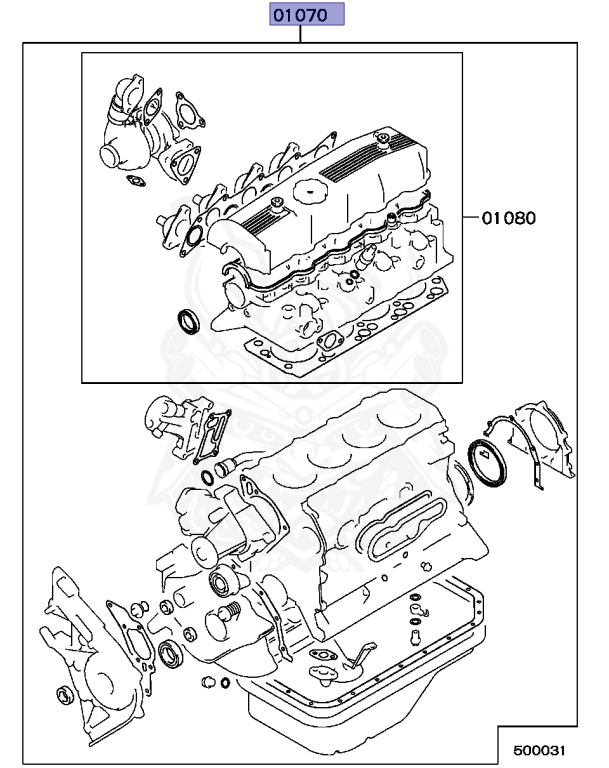 01070

01080

500031