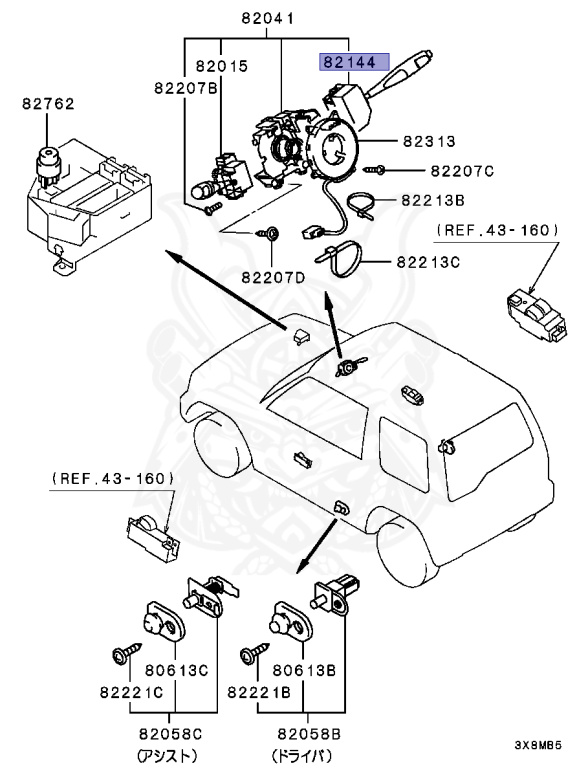 82041
82144
82015
82207B
82762
82313
82207C
82213B
(REF.43-160)
82207D
82213C
(REF.43-160)
80613C
82221C
82058C
(アシスト)
80613B
82221B
82058B
(ドライバ)
3X8MB5