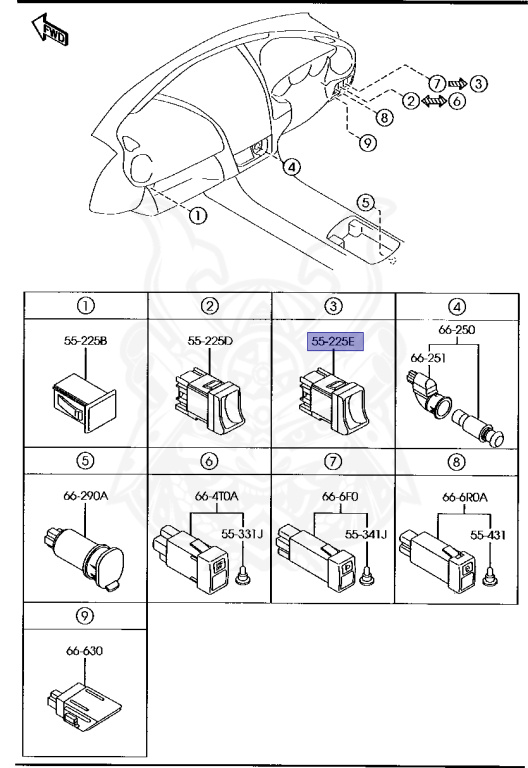 FWD

7 3
2 6
8
9
4
5
1

| 1 | 2 | 3 | 4 |
|---|---|---|---|
| 55-225B | 55-225D | 55-225E | 66-250 66-251 |
| 5 | 6 | 7 | 8 |
| 66-290A | 66-4T0A 55-331J | 66-6F0 55-341J | 66-6R0A 55-431 |
| 9 | | | |
| 66-630 | | | |