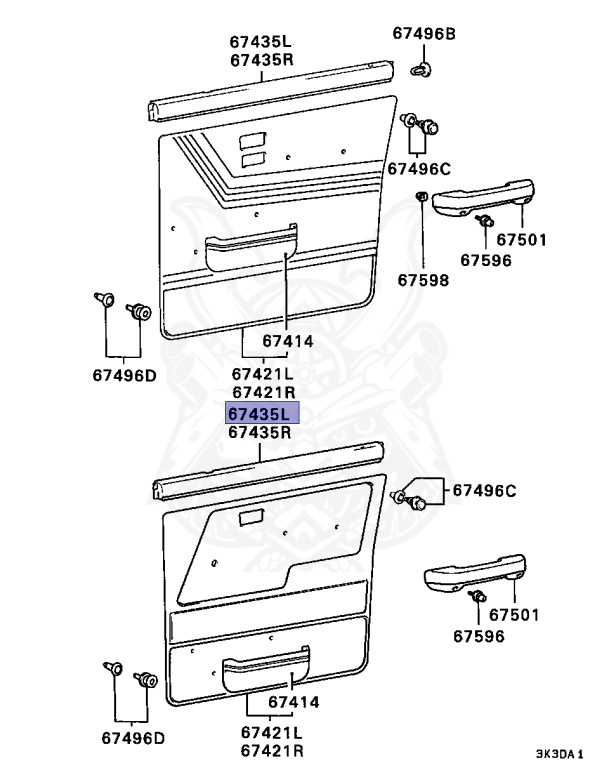 67435L
67435R
67496B
67496C
67501
67596
67598
67414
67496D
67421L
67421R
67435L
67435R
67496C
67501
67596
67414
67496D
67421L
67421R
3K3DA 1