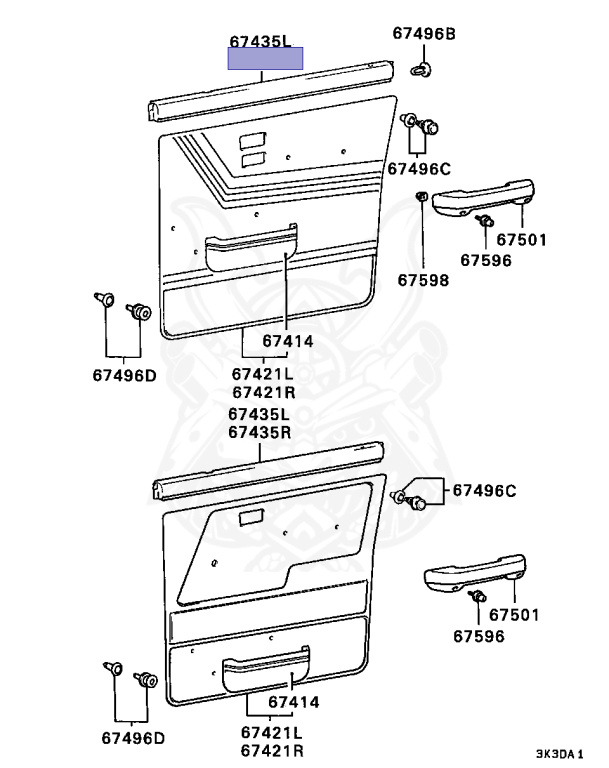 67435L
67496B
67496C
67501
67596
67598
67414
67496D
67421L
67421R
67435L
67435R
67496C
67501
67596
67414
67496D
67421L
67421R
3K3DA 1