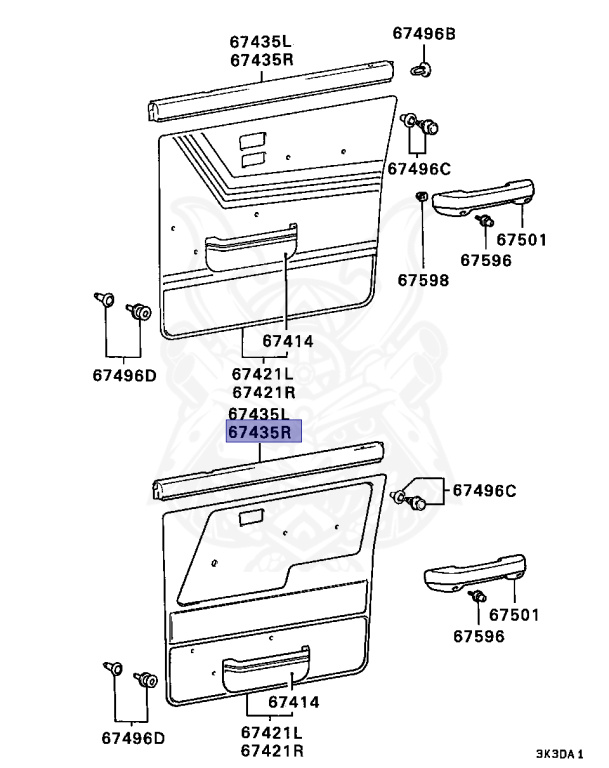 67435L
67435R

67496B

67496C

67501

67596

67598

67414

67496D

67421L
67421R

67435L
67435R

67496C

67501

67596

67414

67496D

67421L
67421R

3K3DA 1