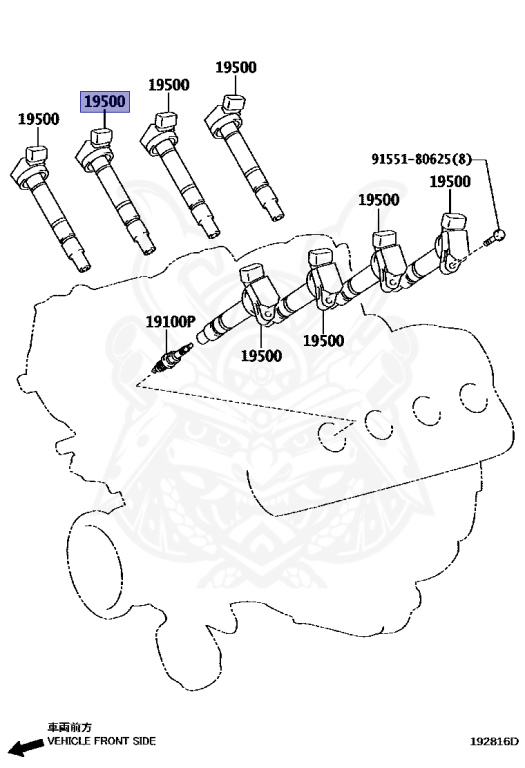 19500
19500
19500
19500
91551-80625(8)
19500
19500
19100P
19500
19500
車両前方
VEHICLE FRONT SIDE
192816D