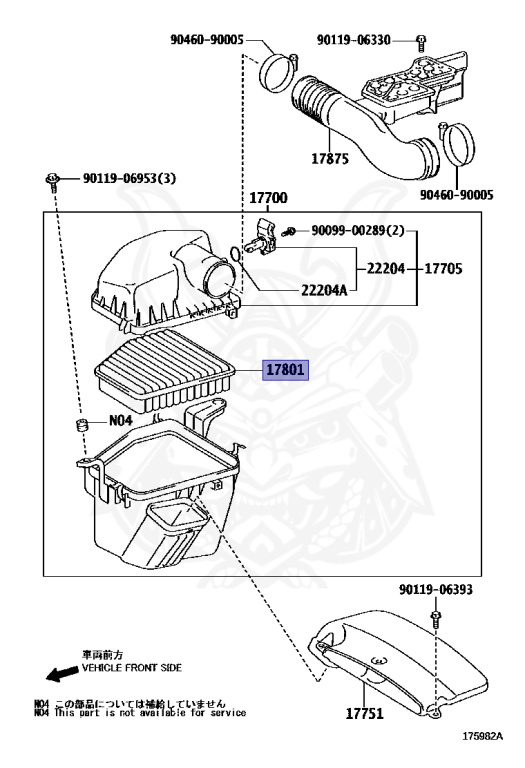 90460-90005

90119-06330

17875

90460-90005

90119-06953(3)

17700

90099-00289(2)

22204

17705

22204A

17801

N04

90119-06393

車両前方
VEHICLE FRONT SIDE

N04 この部品については補給していません
N04 This part is not available for service

17751

175982A