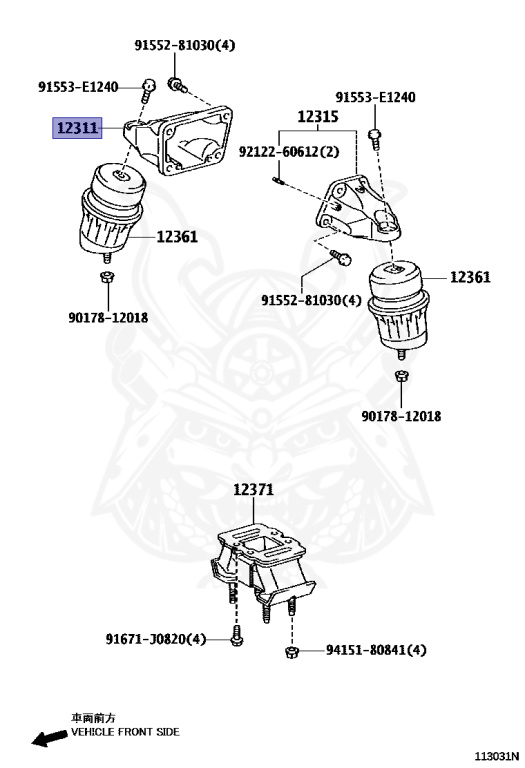 91552-81030(4)
91553-E1240
12311
12361
90178-12018
91553-E1240
12315
92122-60612(2)
91552-81030(4)
12361
90178-12018
12371
91671-J0820(4)
94151-80841(4)
車両前方
VEHICLE FRONT SIDE
113031N