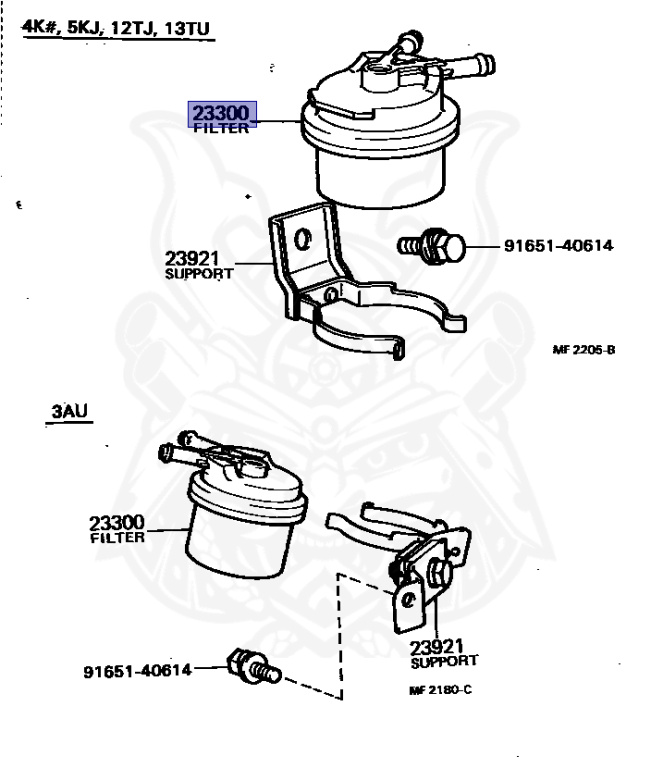 4K#, 5KJ, 12TJ, 13TU

23300
FILTER

23921
SUPPORT

91651-40614

MF 2205-B

3AU

23300
FILTER

23921
SUPPORT

91651-40614

MF 2180-C