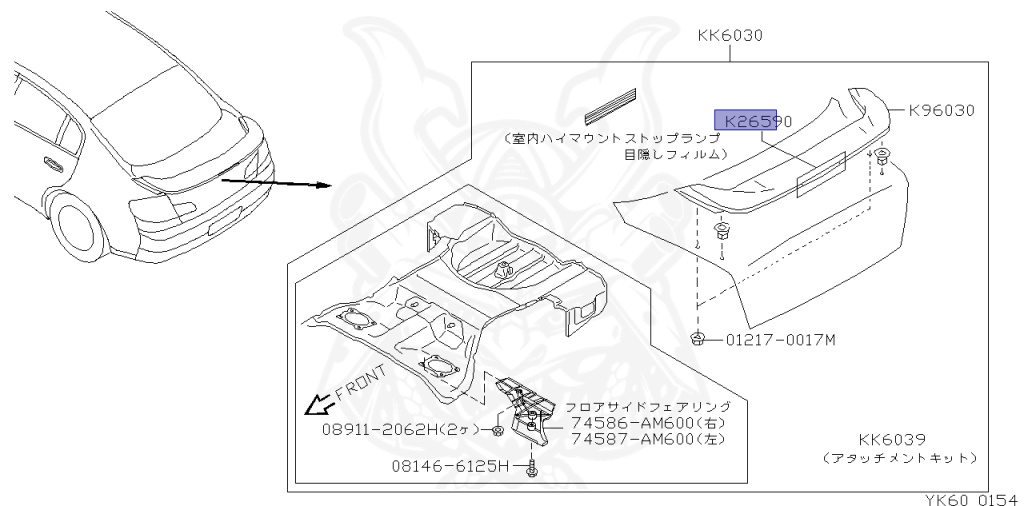 KK6030

K26590

K96030

(室内ハイマウントストップランプ 目隠しフィルム)

01217-0017M

FRONT

フロアサイドフェアリング
74586-AM600(右)
74587-AM600(左)

08911-2062H(2ヶ)

08146-6125H

KK6039
(アタッチメントキット)

YK60 0154