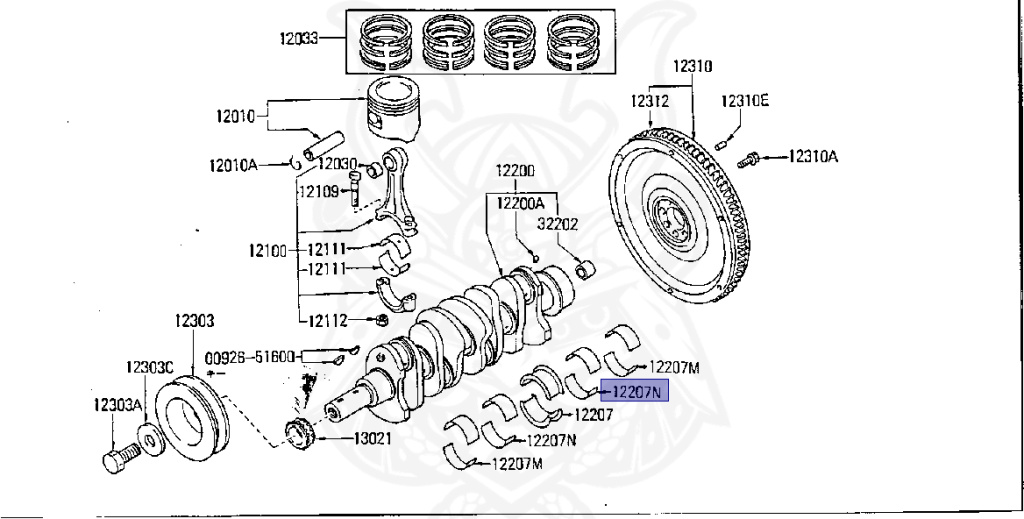 12033
12010
12010A
12030
12109
12100
12111
12111
12112
12200
12200A
32202
12310
12312
12310E
12310A
12303
12303C
12303A
00926-51600
13021
12207M
12207N
12207
12207N
12207M