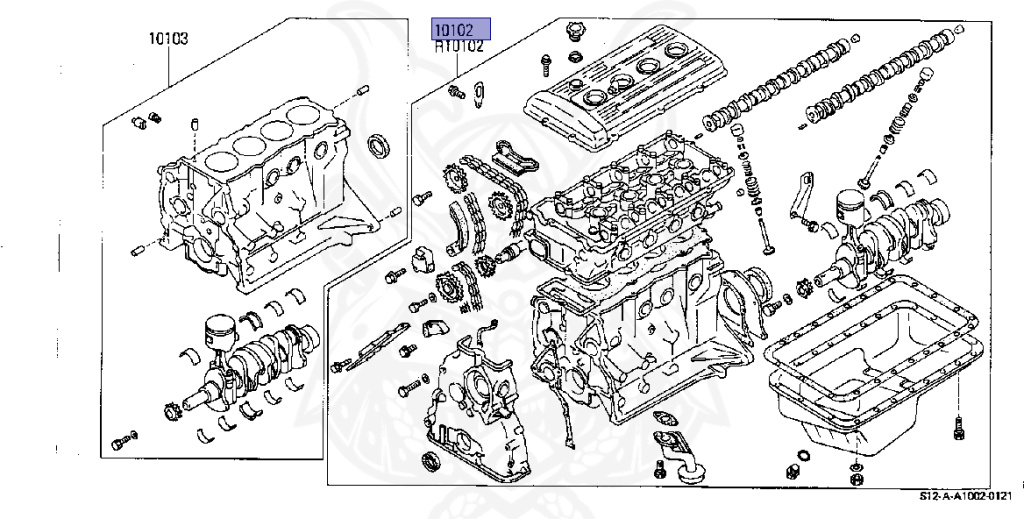 10103

10102
R10102

S12-A-A1002-0121