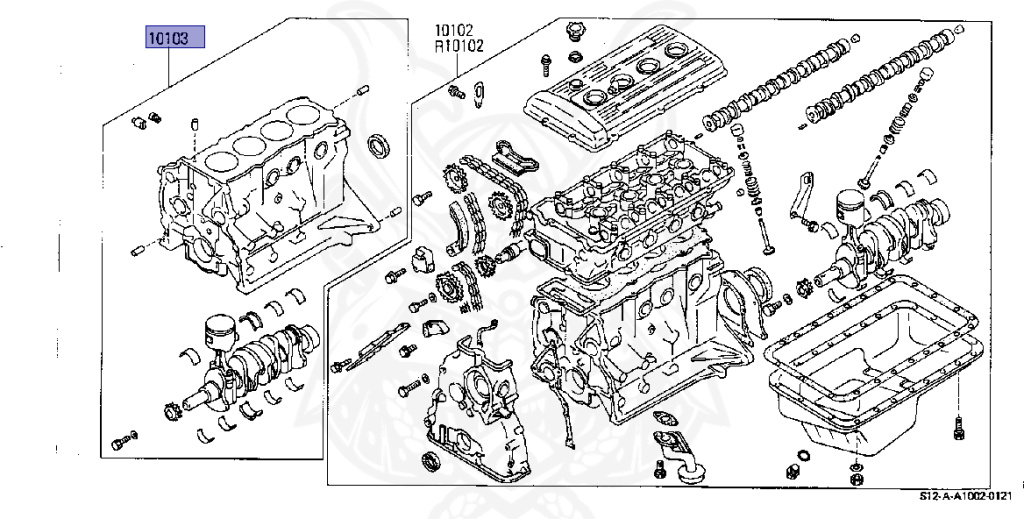 10103

10102
R10102

S12-A-A1002-0121