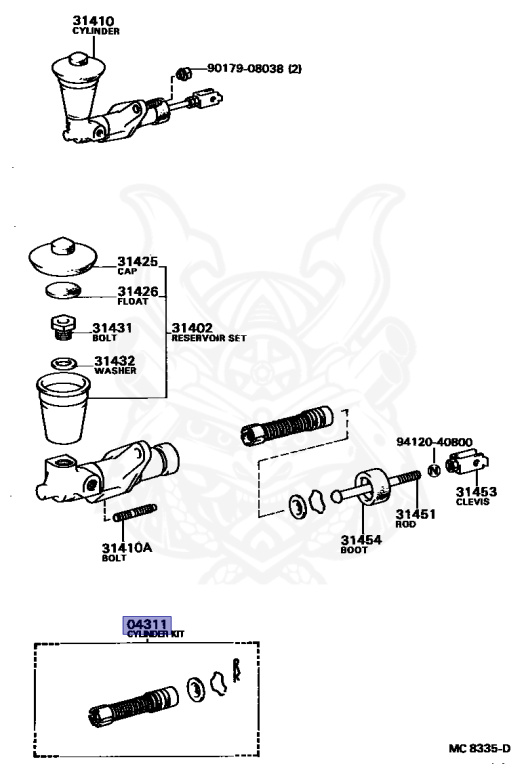 31410
CYLINDER

90179-08038 (2)

31425
CAP

31426
FLOAT

31431
BOLT

31402
RESERVOIR SET

31432
WASHER

94120-40800

31453
CLEVIS

31451
ROD

31454
BOOT

31410A
BOLT

04311
CYLINDER KIT

MC 8335-D