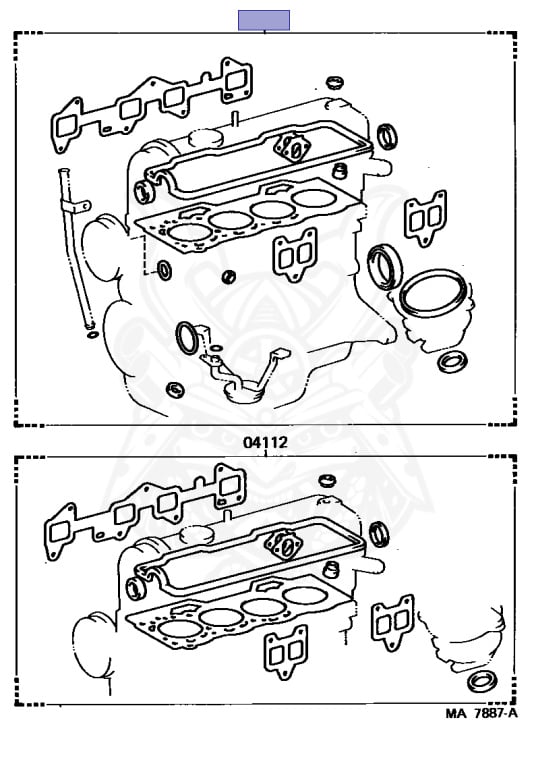 04112

MA 7887-A