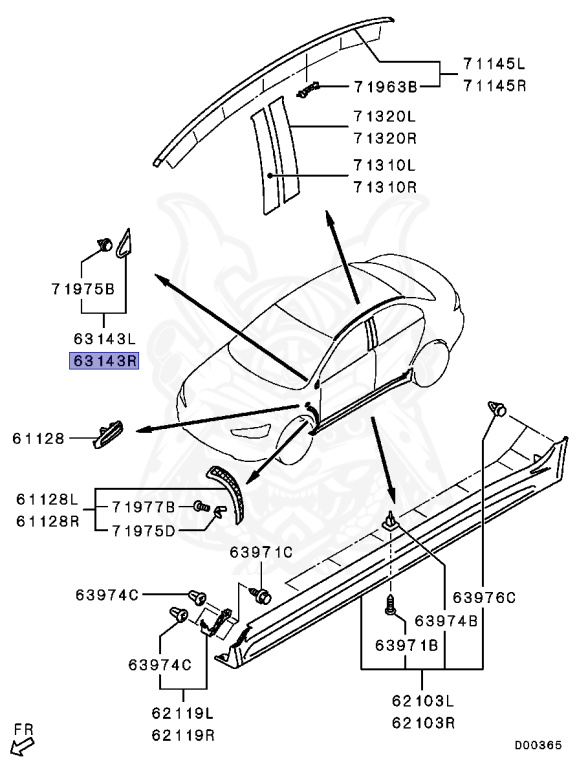 71145L
71145R
71963B
71320L
71320R
71310L
71310R
71975B
63143L
63143R
61128
61128L
61128R
71977B
71975D
63971C
63974C
63974C
62119L
62119R
63976C
63974B
63971B
62103L
62103R
FR
D00365