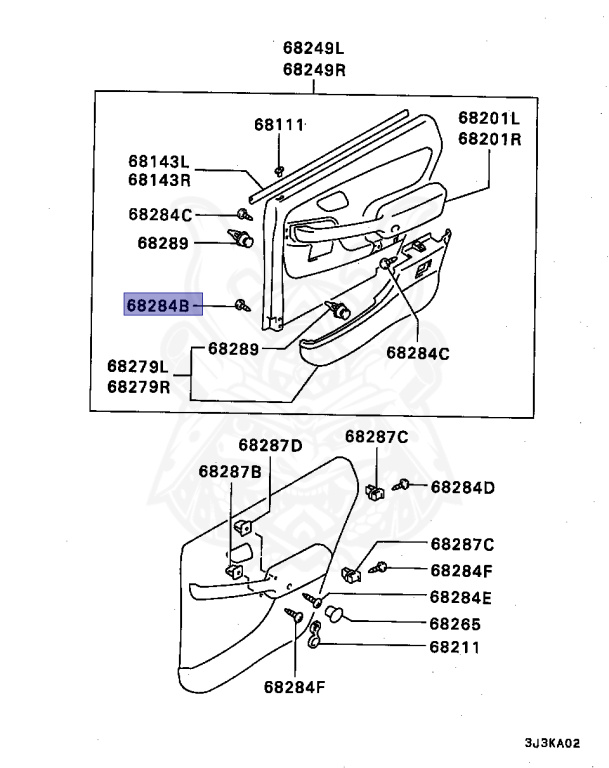 68249L
68249R

68111

68201L
68201R

68143L
68143R

68284C

68289

68284B

68289

68284C

68279L
68279R

68287D

68287C

68287B

68284D

68287C

68284F

68284E

68265

68211

68284F

3J3KA02