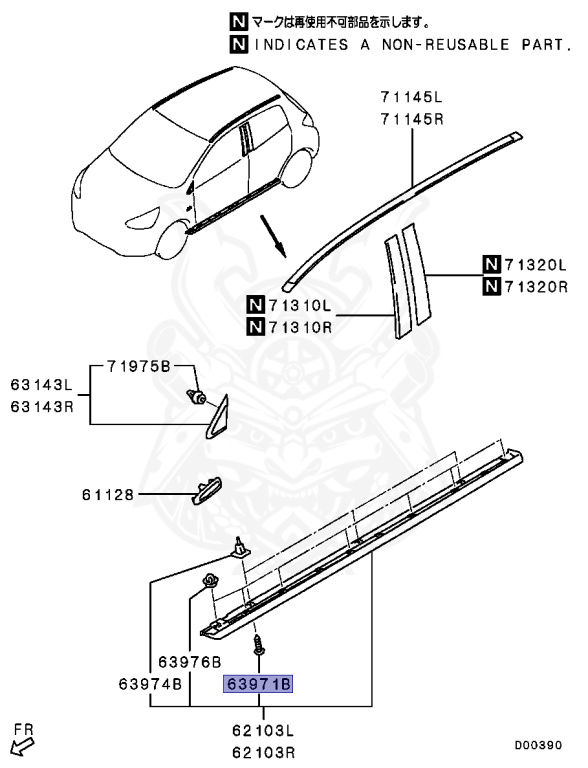 N マークは再使用不可部品を示します。
N INDICATES A NON-REUSABLE PART.

71145L
71145R

N 71320L
N 71320R

N 71310L
N 71310R

71975B
63143L
63143R

61128

63976B
63974B
63971B

62103L
62103R

FR

D00390