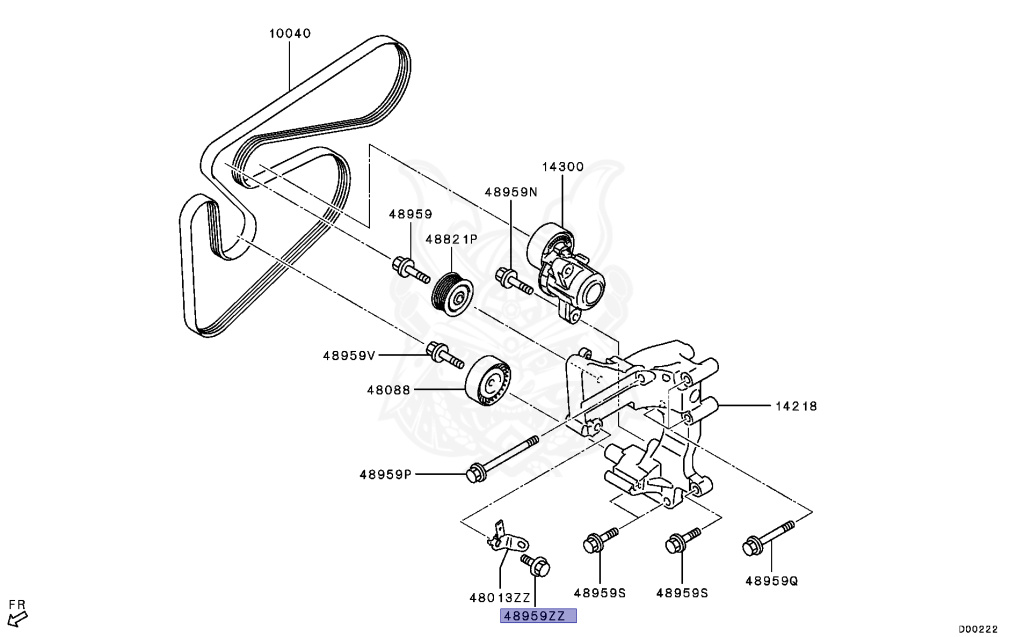 10040
14300
48959N
48959
48821P
48959V
48088
14218
48959P
48013ZZ
48959ZZ
48959S
48959S
48959Q
FR
D00222