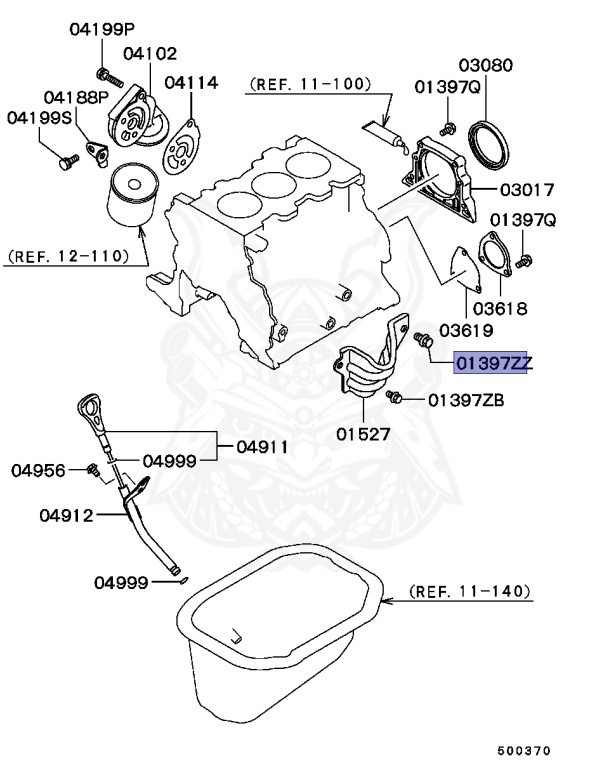 04199P
04102
04114
04188P
04199S
(REF. 11-100)
01397Q
03080
03017
01397Q
(REF. 12-110)
03618
03619
01397ZZ
01397ZB
01527
04911
04999
04956
04912
04999
(REF. 11-140)
500370