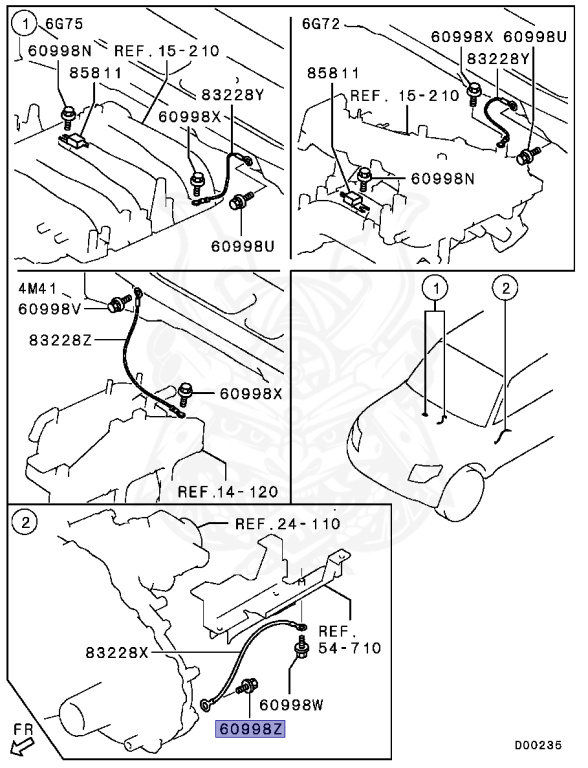 1 6G75
60998N
REF. 15-210
85811
83228Y
60998X
60998U

6G72
60998X
60998U
83228Y
85811
REF. 15-210
60998N

4M41
60998V
83228Z
60998X
REF.14-120

1
2

2
REF. 24-110
REF. 54-710
83228X
60998W
60998Z
FR
D00235