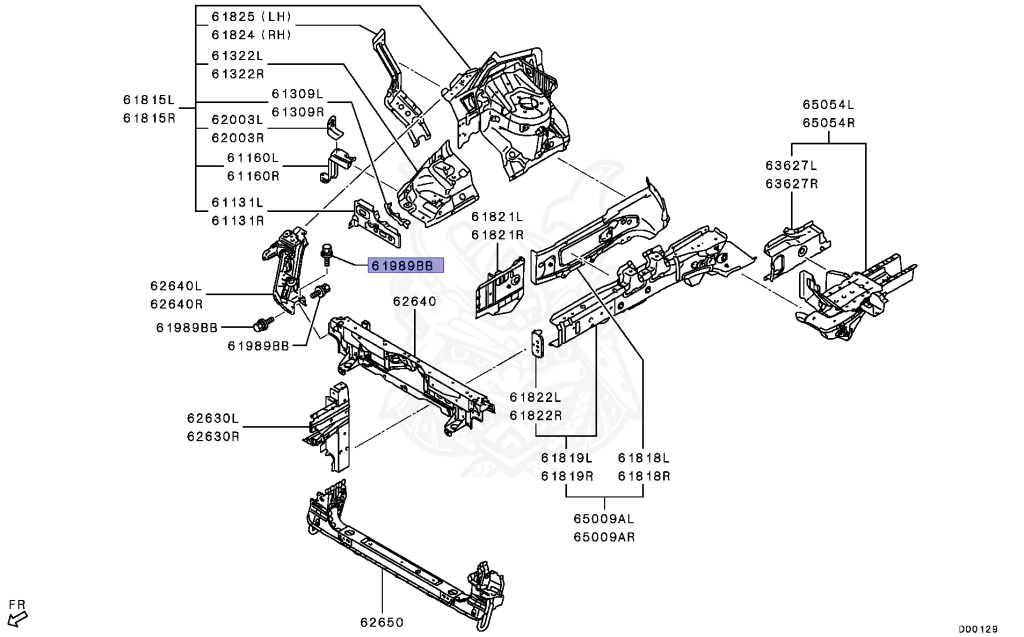 61825 (LH)
61824 (RH)
61322L
61322R
61815L
61815R
61309L
61309R
62003L
62003R
61160L
61160R
61131L
61131R
65054L
65054R
63627L
63627R
61821L
61821R
61989BB
62640L
62640R
62640
61989BB
61989BB
61822L
61822R
62630L
62630R
61819L
61819R
61818L
61818R
65009AL
65009AR
62650
FR
D00129