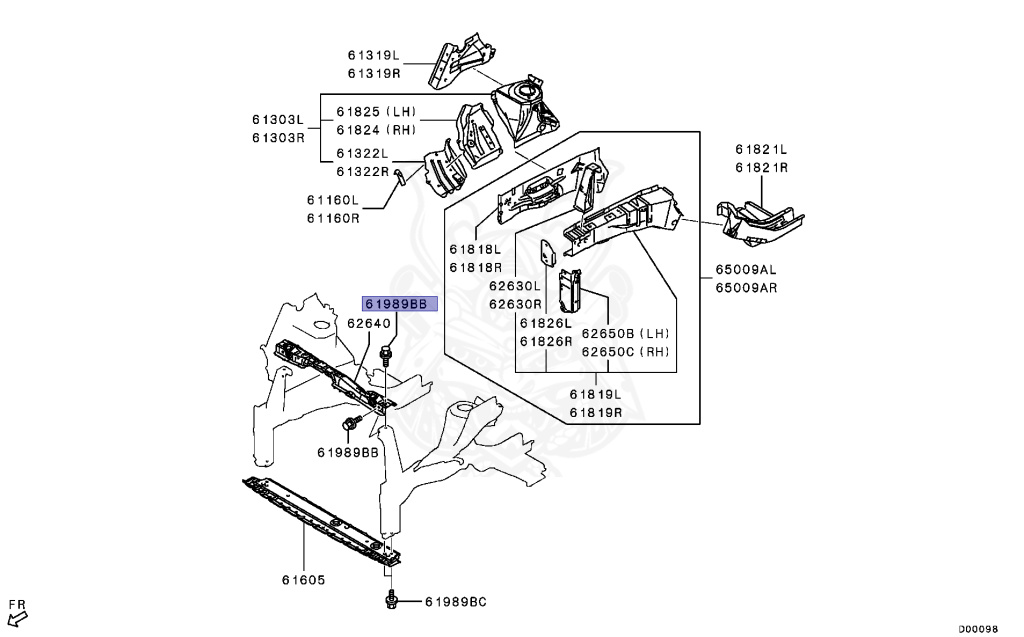 61319L
61319R

61303L
61303R

61825 (LH)
61824 (RH)

61322L
61322R

61160L
61160R

61821L
61821R

61818L
61818R

62630L
62630R

65009AL
65009AR

61989BB

62640

61826L
61826R

62650B (LH)
62650C (RH)

61819L
61819R

61989BB

61605

61989BC

FR

D00098