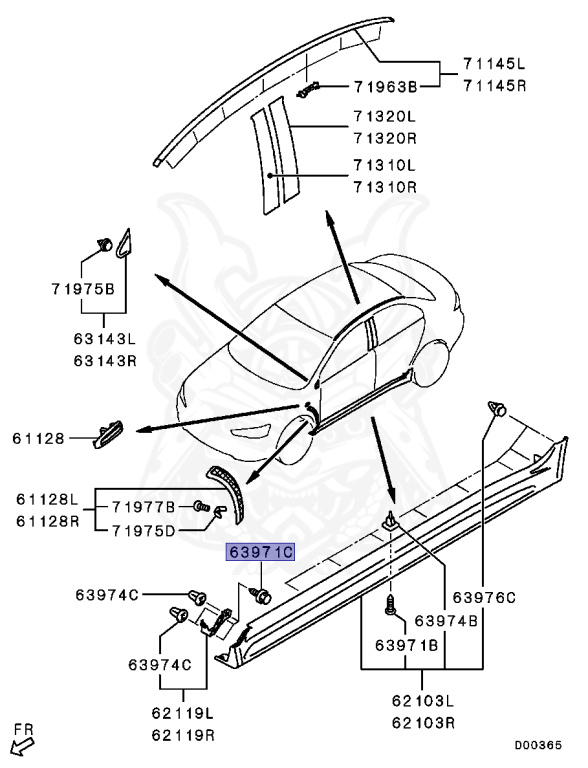 71145L
71145R
71963B
71320L
71320R
71310L
71310R
71975B
63143L
63143R
61128
61128L
61128R
71977B
71975D
63971C
63974C
63974C
62119L
62119R
63976C
63974B
63971B
62103L
62103R
FR
D00365