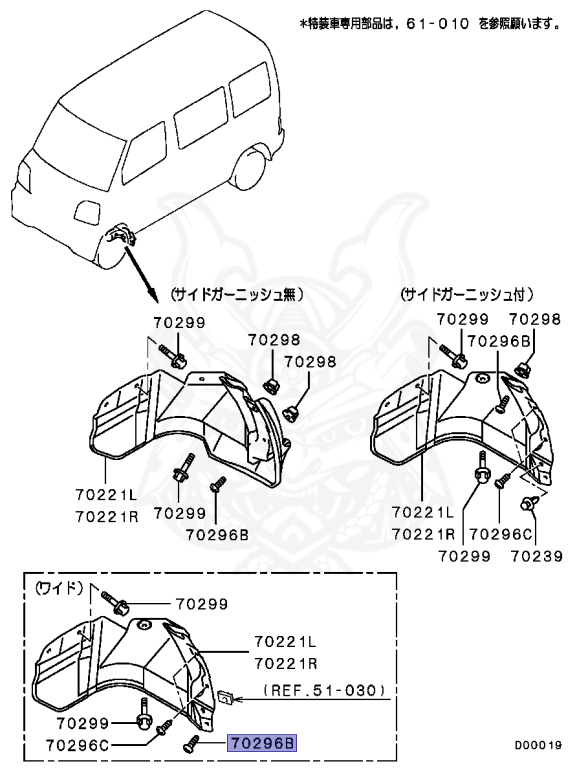 *特装車専用部品は，61-010 を参照願います。

(サイドガーニッシュ無)

70299
70298
70298
70221L
70221R
70299
70296B

(サイドガーニッシュ付)

70299
70298
70296B
70221L
70221R
70299
70296C
70239

(ワイド)

70299
70221L
70221R
(REF.51-030)
70299
70296C
70296B

D00019