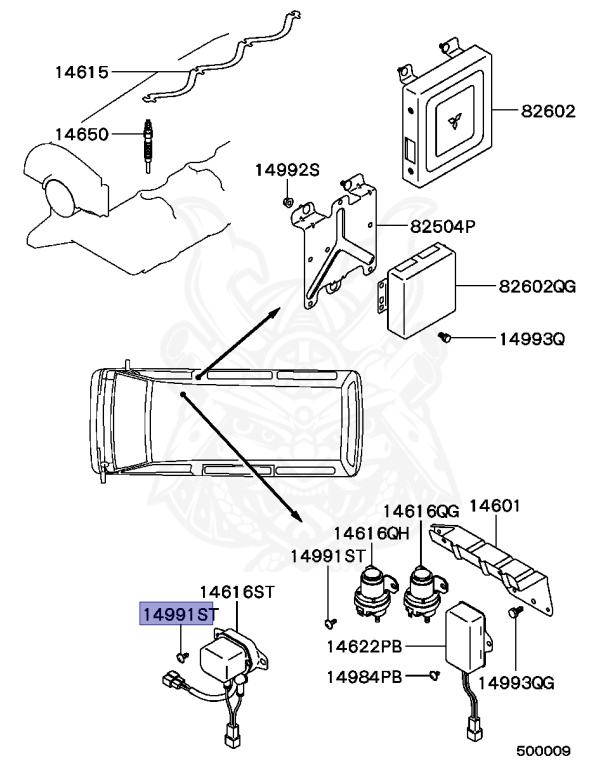 14615
14650
82602
14992S
82504P
82602QG
14993Q
14616QG
14601
14616QH
14991ST
14616ST
14991ST
14622PB
14984PB
14993QG
500009