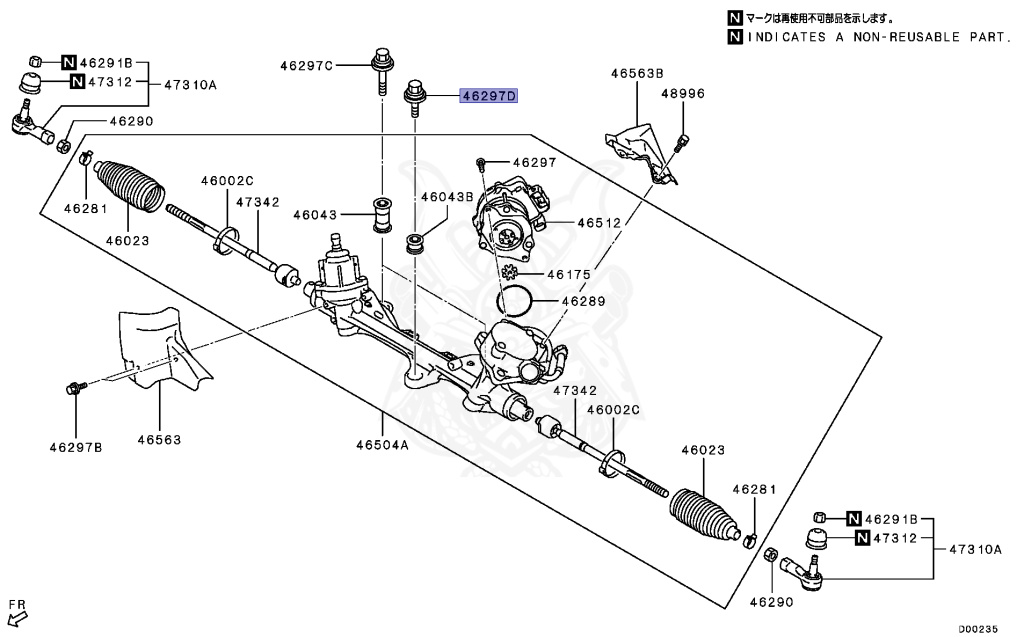 N マークは再使用不可部品を示します。
N INDICATES A NON-REUSABLE PART.

N 46291B
N 47312
47310A
46290
46297C
46297D
46563B
48996
46281
46023
46002C
47342
46043
46043B
46297
46512
46175
46289
46297B
46563
46504A
47342
46002C
46023
46281
N 46291B
N 47312
47310A
46290
FR
D00235