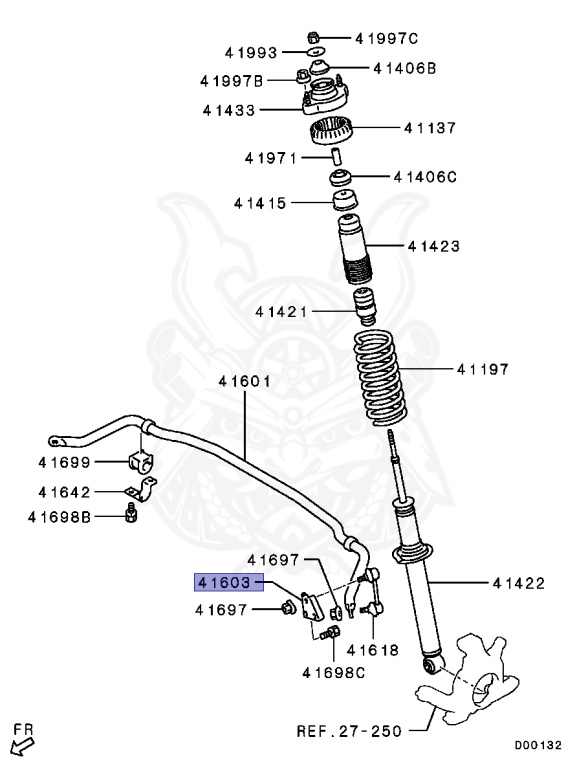 41997C
41993
41406B
41997B
41433
41137
41971
41406C
41415
41423
41421
41197
41601
41699
41642
41698B
41697
41603
41697
41422
41618
41698C
REF.27-250
FR
D00132