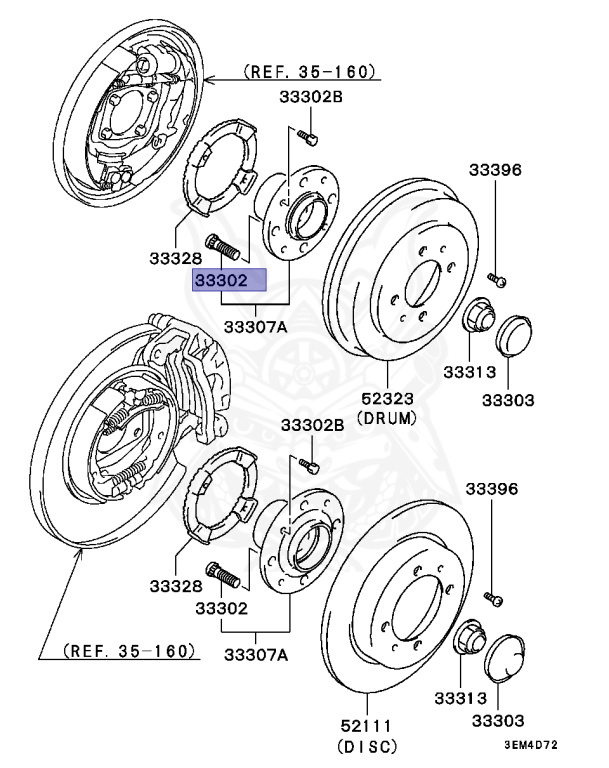 (REF. 35-160)
33302B
33396
33328
33302
33307A
33313
33303
52323
(DRUM)
33302B
33396
33328
33302
33307A
(REF. 35-160)
33313
33303
52111
(DISC)
3EM4D72