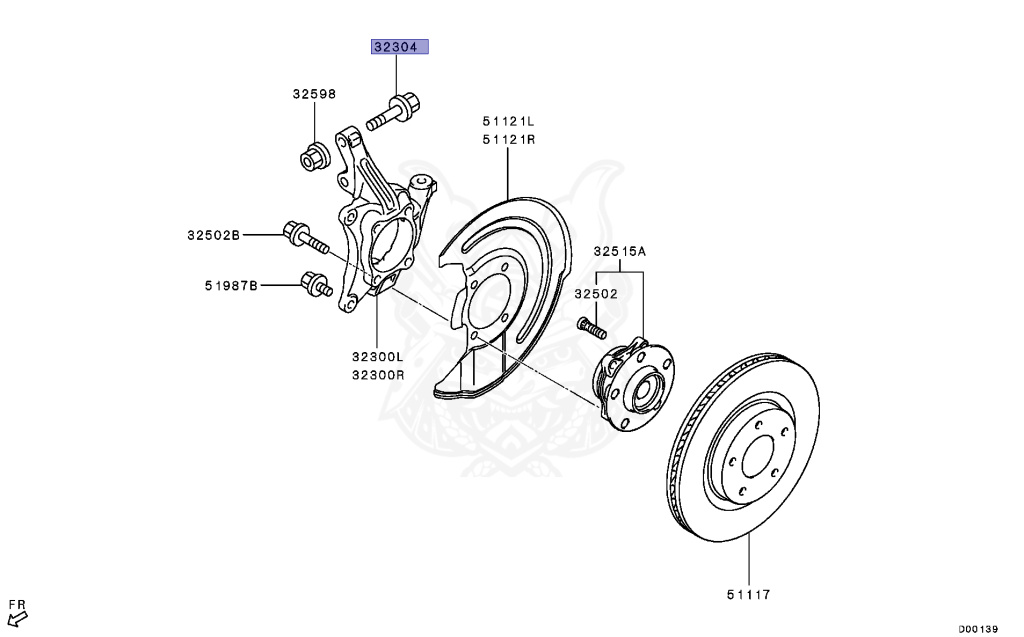 32304

32598

51121L
51121R

32502B

51987B

32515A

32502

32300L
32300R

51117

FR

D00139