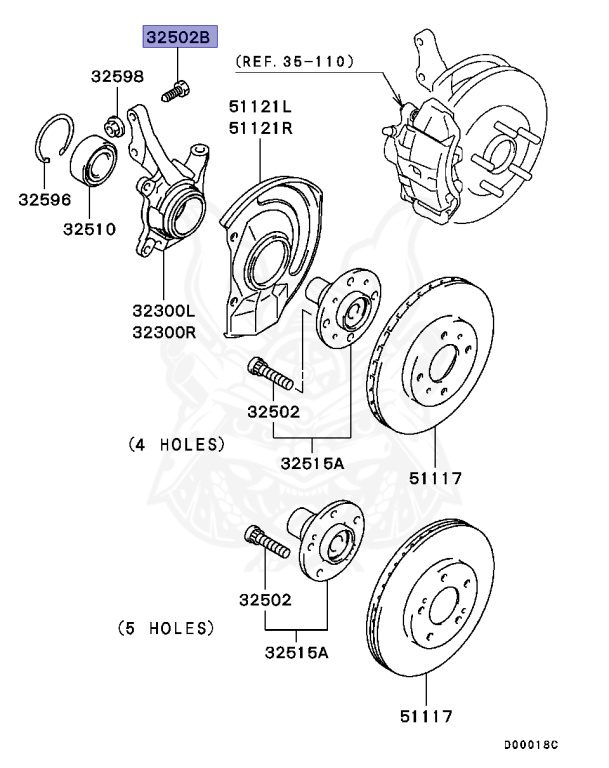 32502B
(REF. 35-110)
32598
51121L
51121R
32596
32510
32300L
32300R
32502
(4 HOLES)
32515A
51117
32502
(5 HOLES)
32515A
51117
D00018C