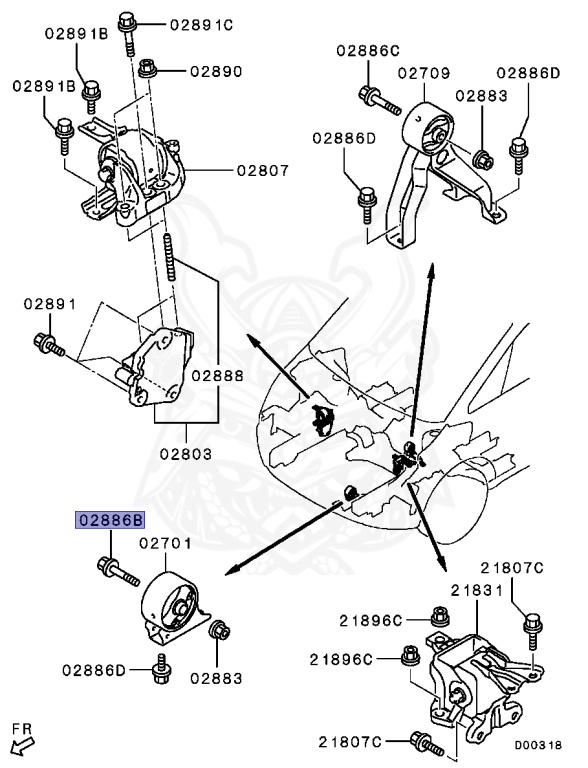 02891C
02891B
02890
02891B
02807
02886C
02709
02886D
02883
02886D
02891
02888
02803
02886B
02701
02886D
02883
21807C
21831
21896C
21896C
21807C
FR
D00318