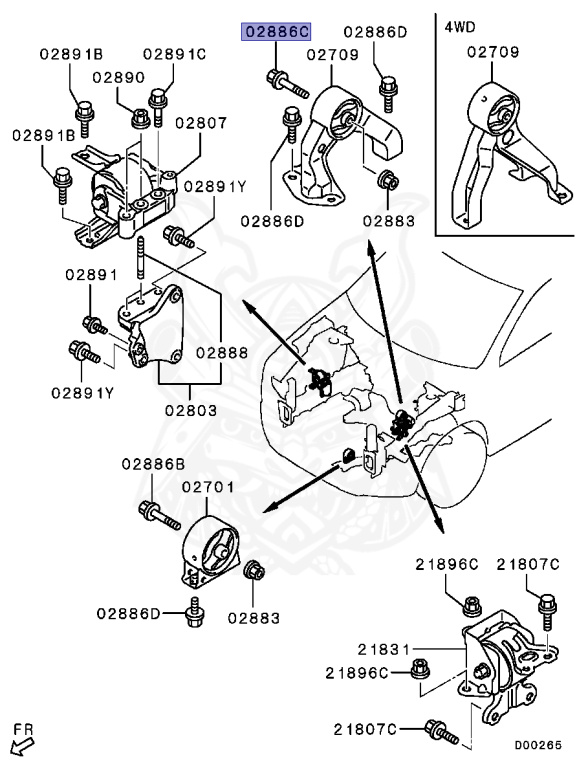 02886C
02886D
4WD
02709
02709
02891B
02891C
02890
02807
02891B
02891Y
02886D
02883
02891
02888
02891Y
02803
02886B
02701
02886D
02883
21896C
21807C
21831
21896C
21807C
FR
D00265