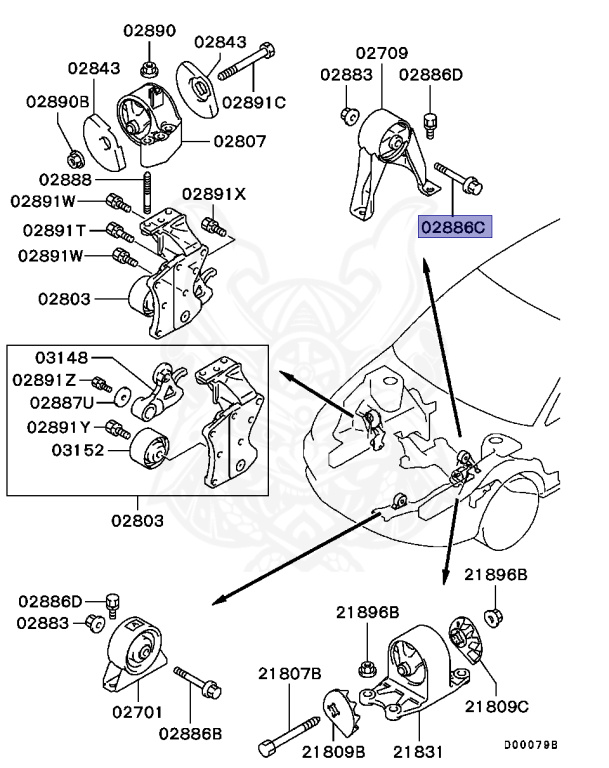 02890
02843
02843
02890B
02891C
02807
02888
02891W
02891X
02891T
02891W
02803
02709
02883
02886D
02886C
03148
02891Z
02887U
02891Y
03152
02803
02886D
02883
02701
02886B
21896B
21896B
21807B
21809B
21831
21809C
D00079B