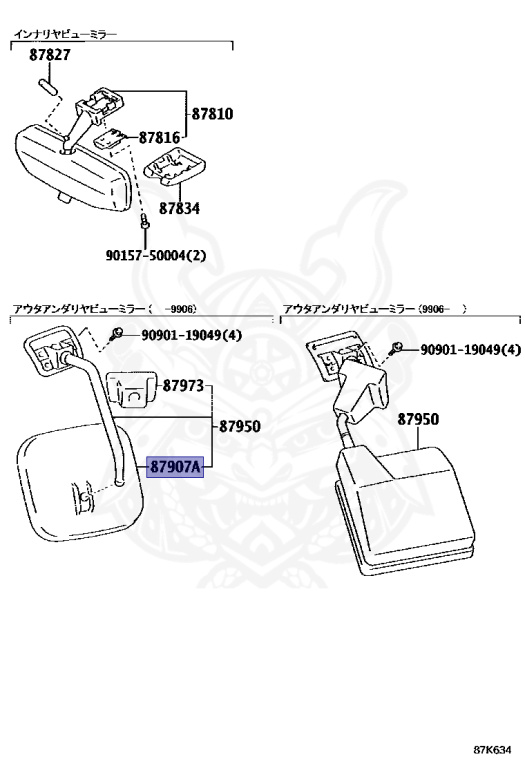 インナリヤビューミラー

87827

87810

87816

87834

90157-50004(2)

アウタアンダリヤビューミラー（　-9906）

90901-19049(4)

87973

87950

87907A

アウタアンダリヤビューミラー（9906-　）

90901-19049(4)

87950

87K634