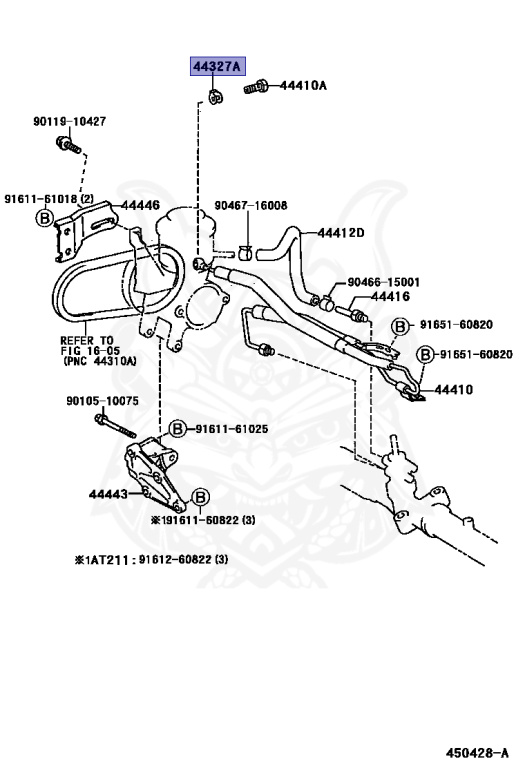 44327A
44410A
90119-10427
91611-61018 (2)
B
44446
90467-16008
44412D
90466-15001
44416
B 91651-60820
B 91651-60820
44410
REFER TO FIG 16-05 (PNC 44310A)
90105-10075
B 91611-61025
44443
B
※191611-60822 (3)
※1AT211 : 91612-60822 (3)
450428-A